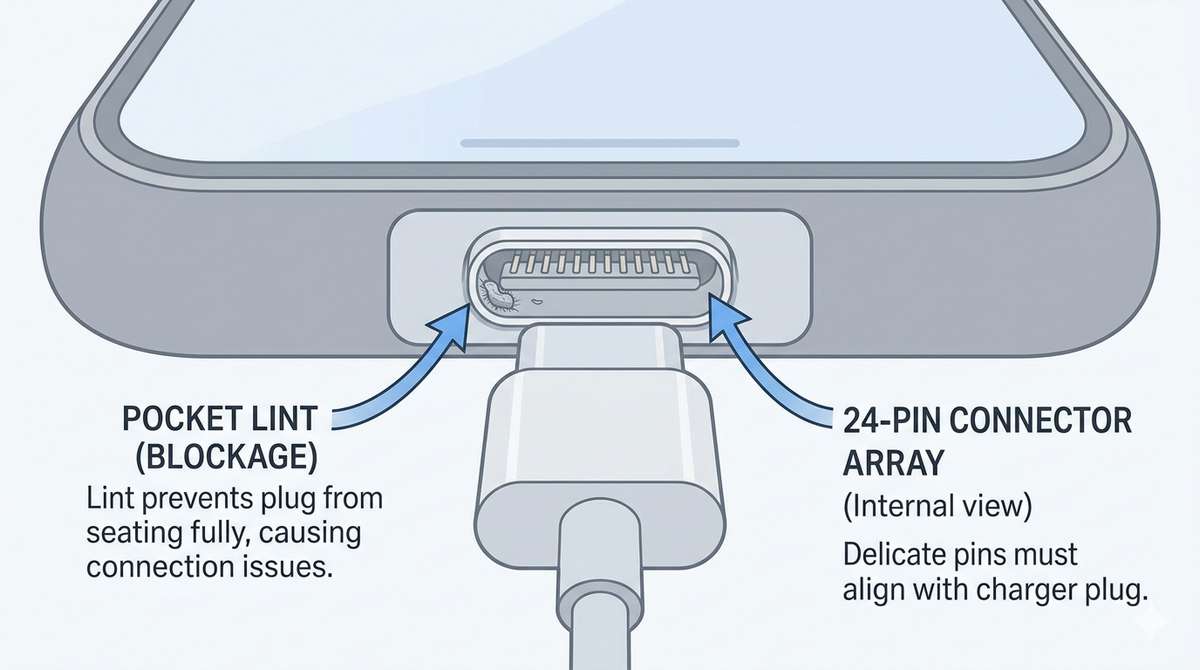 POCKET LINT (BLOCKAGE)
Lint prevents plug from seating fully, causing connection issues.

24-PIN CONNECTOR ARRAY
(Internal view)
Delicate pins must align with charger plug.